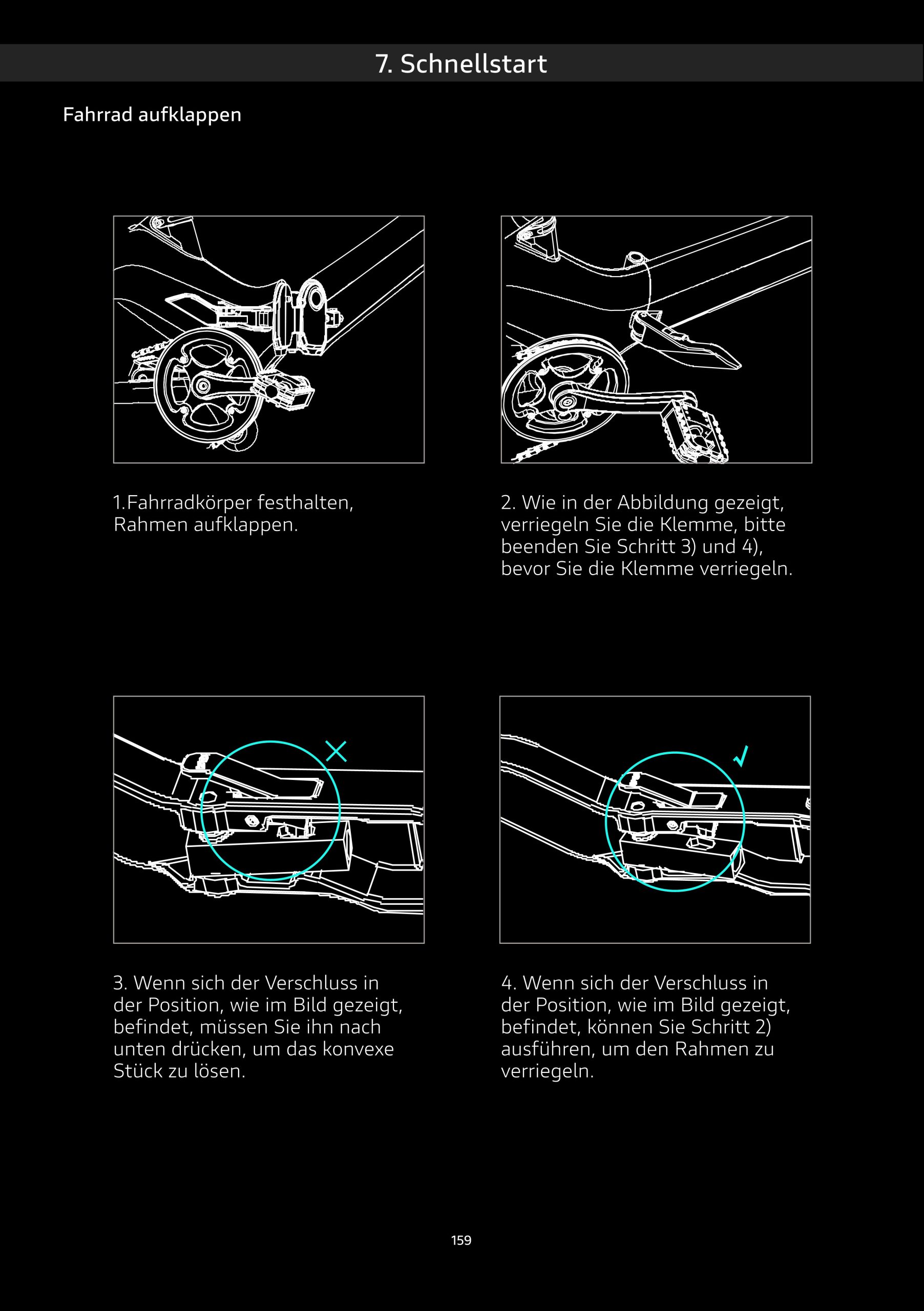 7. Schnellstart

Fahrrad aufklappen

1.Fahrradkörper festhalten, Rahmen aufklappen.

2. Wie in der Abbildung gezeigt, verriegeln Sie die Klemme, bitte beenden Sie Schritt 3) und 4), bevor Sie die Klemme verriegeln.

3. Wenn sich der Verschluss in der Position, wie im Bild gezeigt, befindet, müssen Sie ihn nach unten drücken, um das konvexe Stück zu lösen.

4. Wenn sich der Verschluss in der Position, wie im Bild gezeigt, befindet, können Sie Schritt 2) ausführen, um den Rahmen zu verriegeln.

159