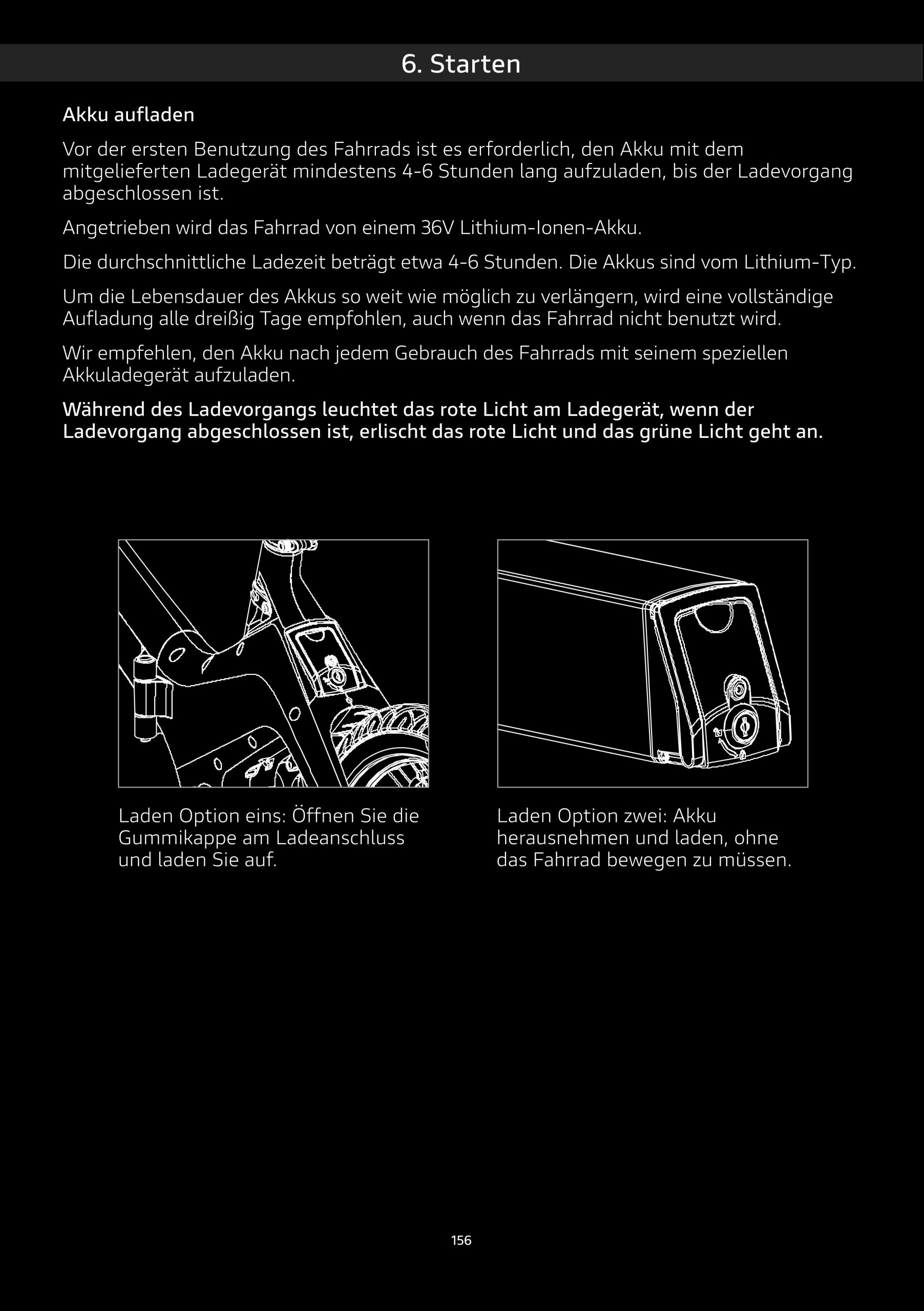 6. Starten

Akku aufladen

Vor der ersten Benutzung des Fahrrads ist es erforderlich, den Akku mit dem mitgelieferten Ladegerät mindestens 4-6 Stunden lang aufzuladen, bis der Ladevorgang abgeschlossen ist.

Angetrieben wird das Fahrrad von einem 36V Lithium-Ionen-Akku.

Die durchschnittliche Ladezeit beträgt etwa 4-6 Stunden. Die Akkus sind vom Lithium-Typ.

Um die Lebensdauer des Akkus so weit wie möglich zu verlängern, wird eine vollständige Aufladung alle dreißig Tage empfohlen, auch wenn das Fahrrad nicht benutzt wird.

Wir empfehlen, den Akku nach jedem Gebrauch des Fahrrads mit seinem speziellen Akkuladegerät aufzuladen.

Während des Ladevorgangs leuchtet das rote Licht am Ladegerät, wenn der Ladevorgang abgeschlossen ist, erlischt das rote Licht und das grüne Licht geht an.

Laden Option eins: Öffnen Sie die Gummikappe am Ladeanschluss und laden Sie auf.

Laden Option zwei: Akku herausnehmen und laden, ohne das Fahrrad bewegen zu müssen.

156