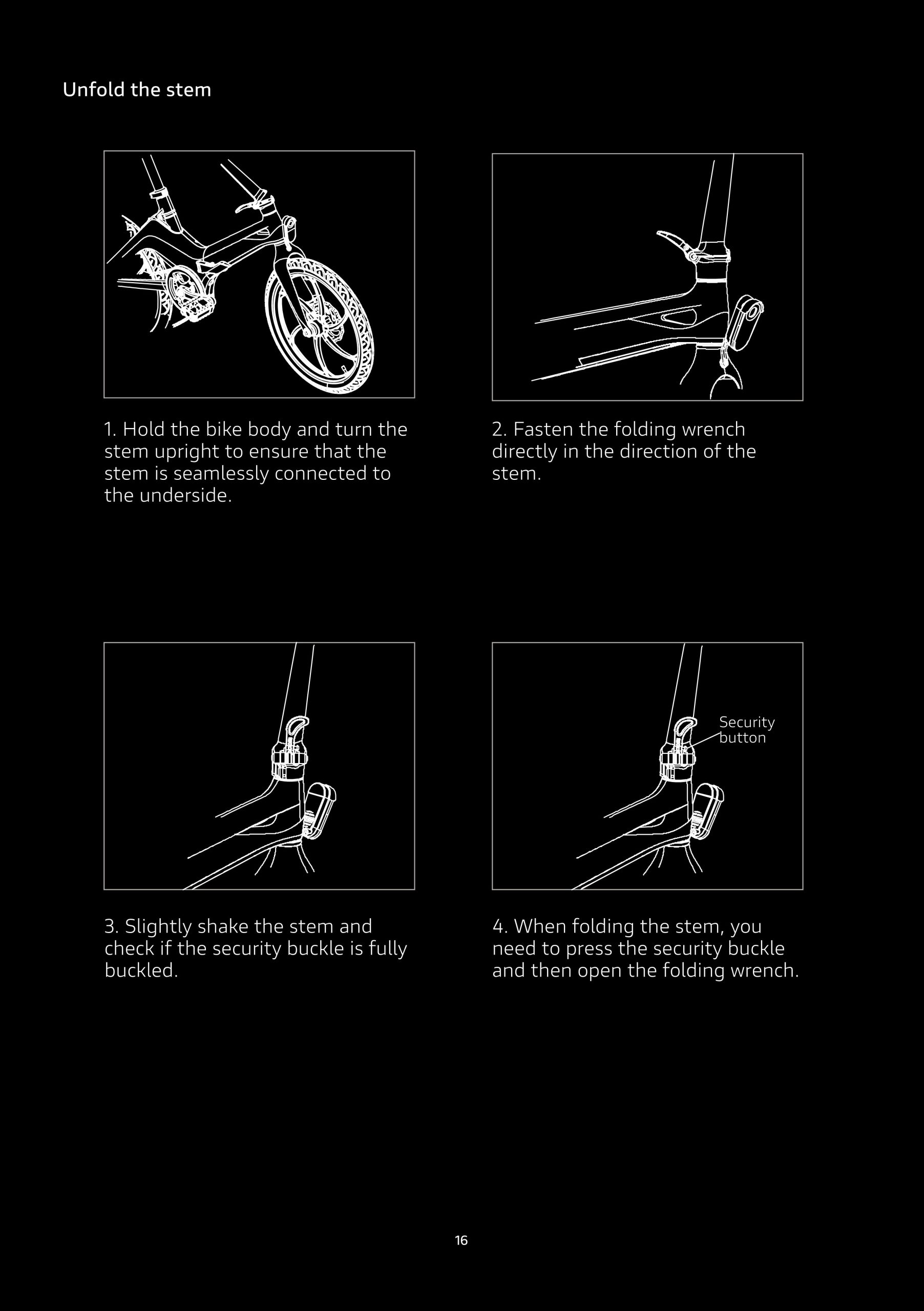 Unfold the stem

1. Hold the bike body and turn the stem upright to ensure that the stem is seamlessly connected to the underside.

2. Fasten the folding wrench directly in the direction of the stem.

3. Slightly shake the stem and check if the security buckle is fully buckled.

Security button

4. When folding the stem, you need to press the security buckle and then open the folding wrench.

16