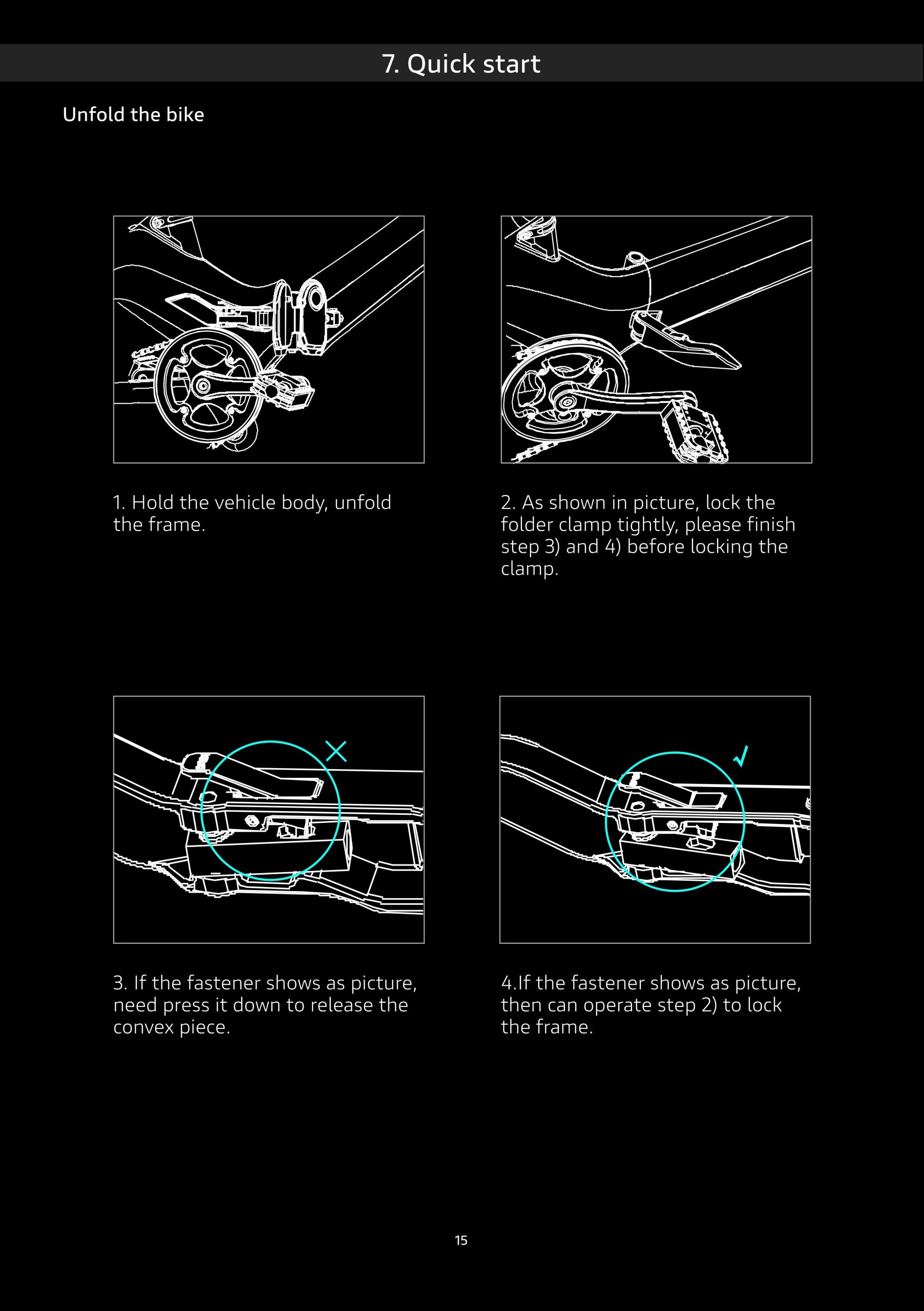 7. Quick start

Unfold the bike

1. Hold the vehicle body, unfold the frame.

2. As shown in picture, lock the folder clamp tightly, please finish step 3) and 4) before locking the clamp.

3. If the fastener shows as picture, need press it down to release the convex piece.

4.If the fastener shows as picture, then can operate step 2) to lock the frame.

15