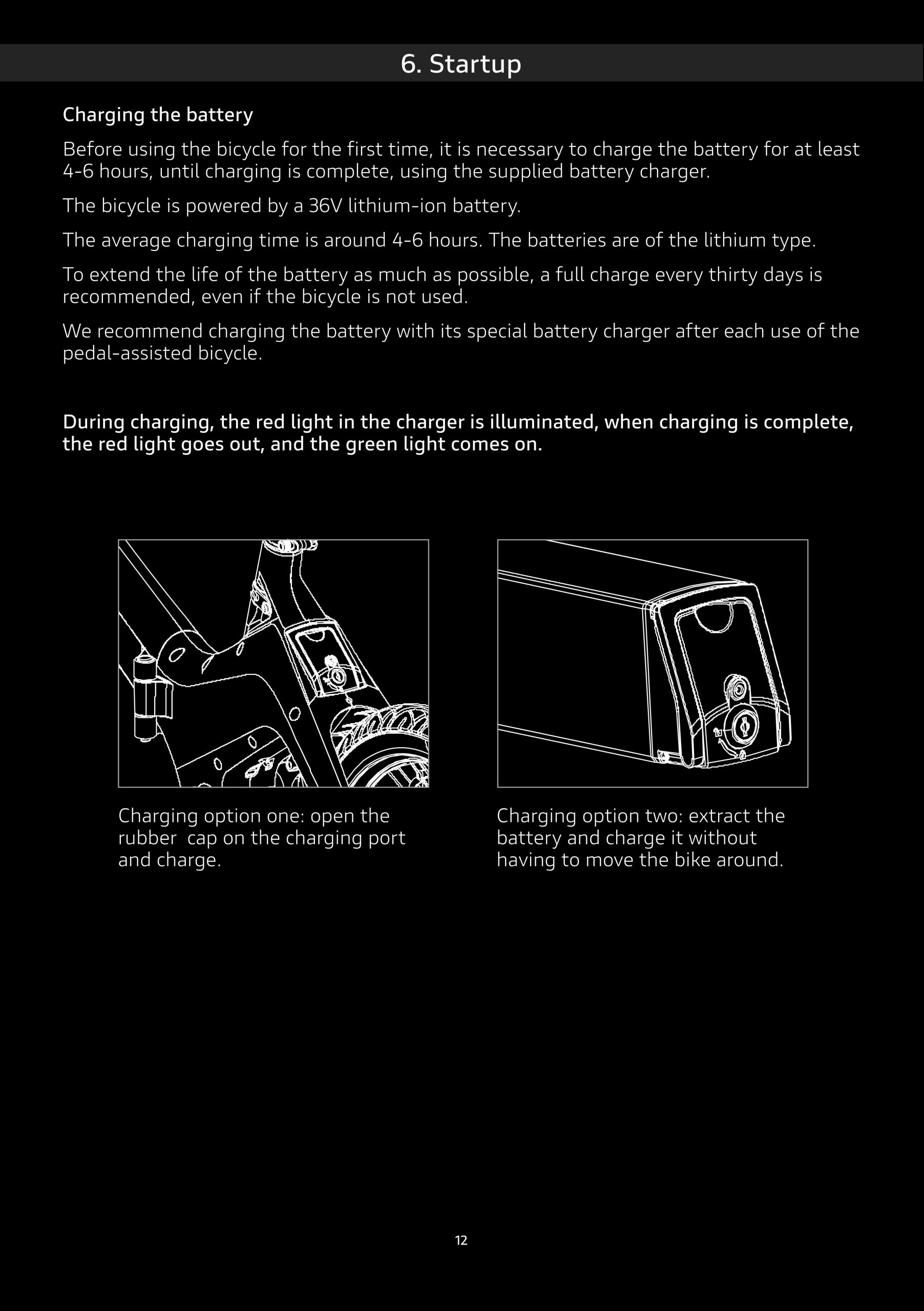 6. Startup

Charging the battery

Before using the bicycle for the first time, it is necessary to charge the battery for at least 4-6 hours, until charging is complete, using the supplied battery charger.

The bicycle is powered by a 36V lithium-ion battery.

The average charging time is around 4-6 hours. The batteries are of the lithium type.

To extend the life of the battery as much as possible, a full charge every thirty days is recommended, even if the bicycle is not used.

We recommend charging the battery with its special battery charger after each use of the pedal-assisted bicycle.

During charging, the red light in the charger is illuminated, when charging is complete, the red light goes out, and the green light comes on.

Charging option one: open the rubber cap on the charging port and charge.

Charging option two: extract the battery and charge it without having to move the bike around.

12